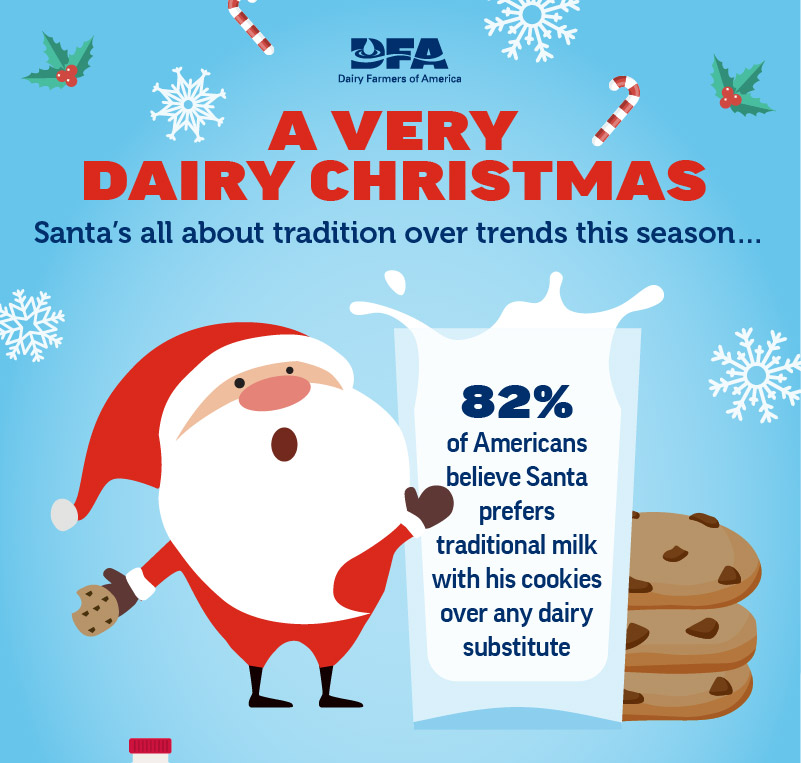 DFA
Dairy Farmers of America

A VERY DAIRY CHRISTMAS

Santa's all about tradition over trends this season...

82%
of Americans believe Santa prefers traditional milk with his cookies over any dairy substitute