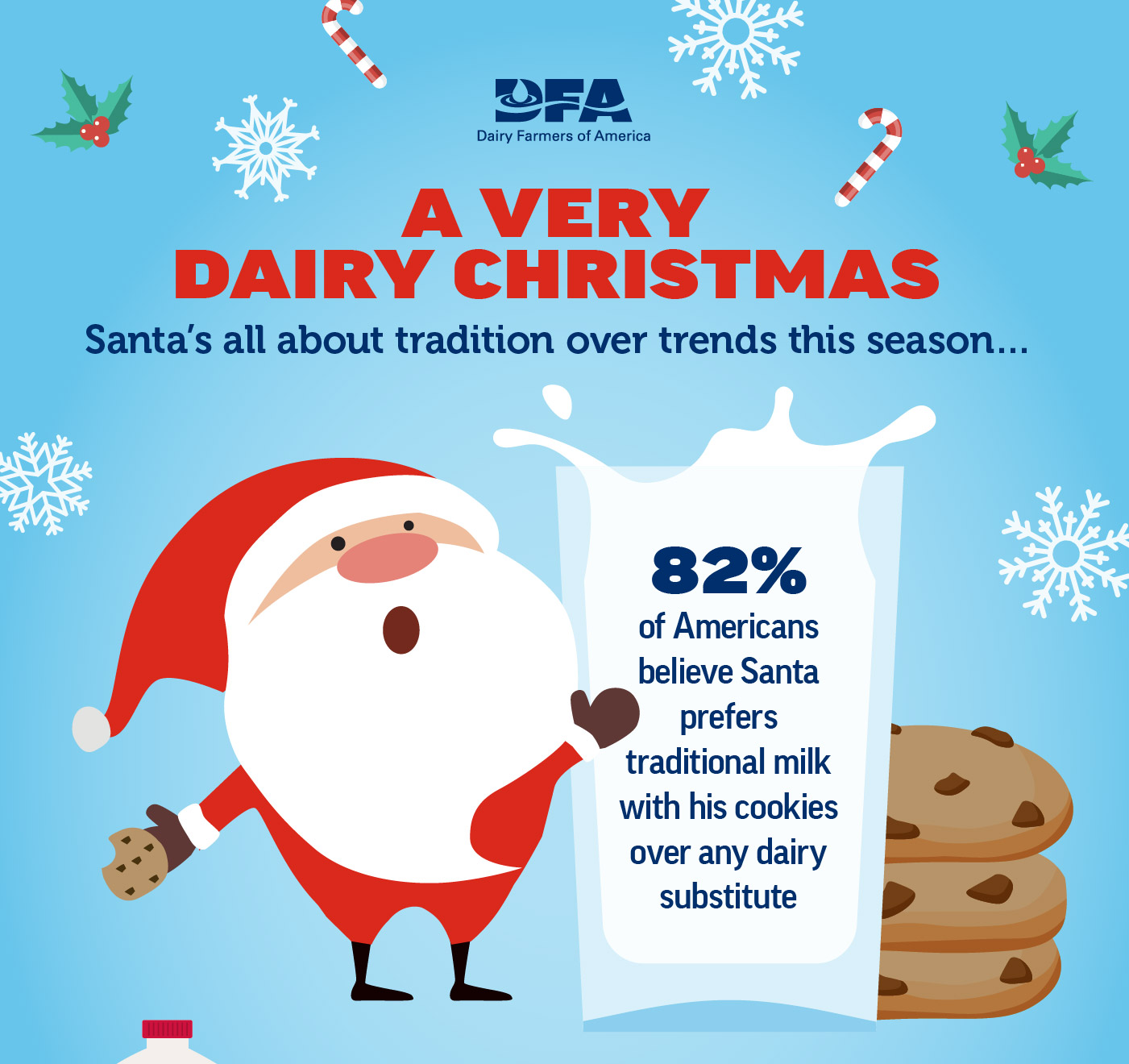 DFA
Dairy Farmers of America

A VERY DAIRY CHRISTMAS

Santa's all about tradition over trends this season...

82%
of Americans believe Santa prefers traditional milk with his cookies over any dairy substitute